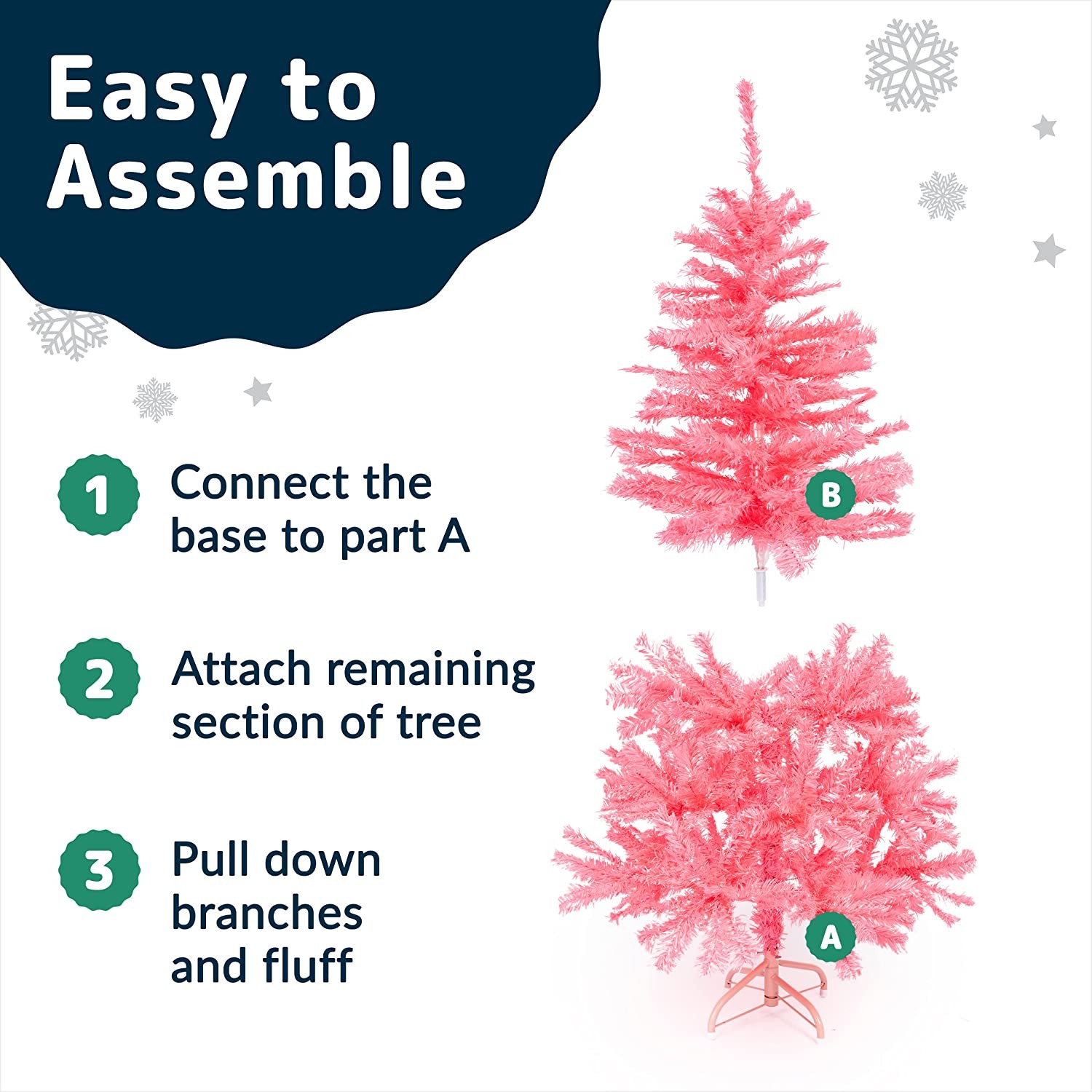 Easy to Assemble

1 Connect the base to part A

2 Attach remaining section of tree

3 Pull down branches and fluff

B

A